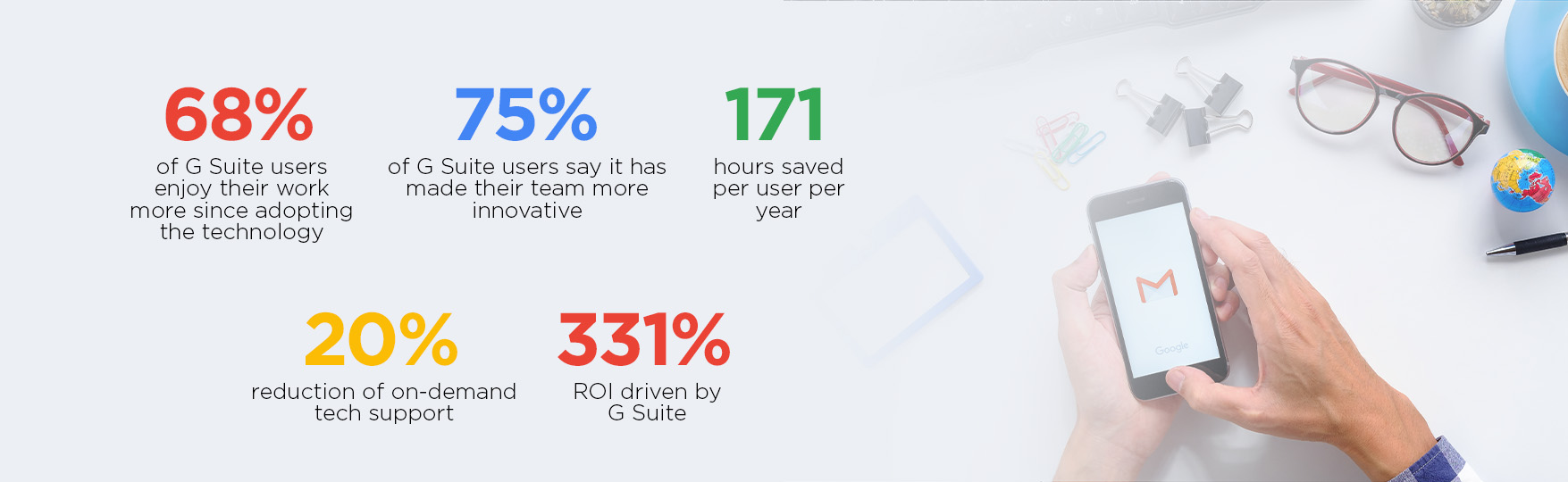 68%
of G Suite users enjoy their work more since adopting the technology

75%
of G Suite users say it has made their team more innovative

171
hours saved per user per year

20%
reduction of on-demand tech support

331%
ROI driven by G Suite

Google